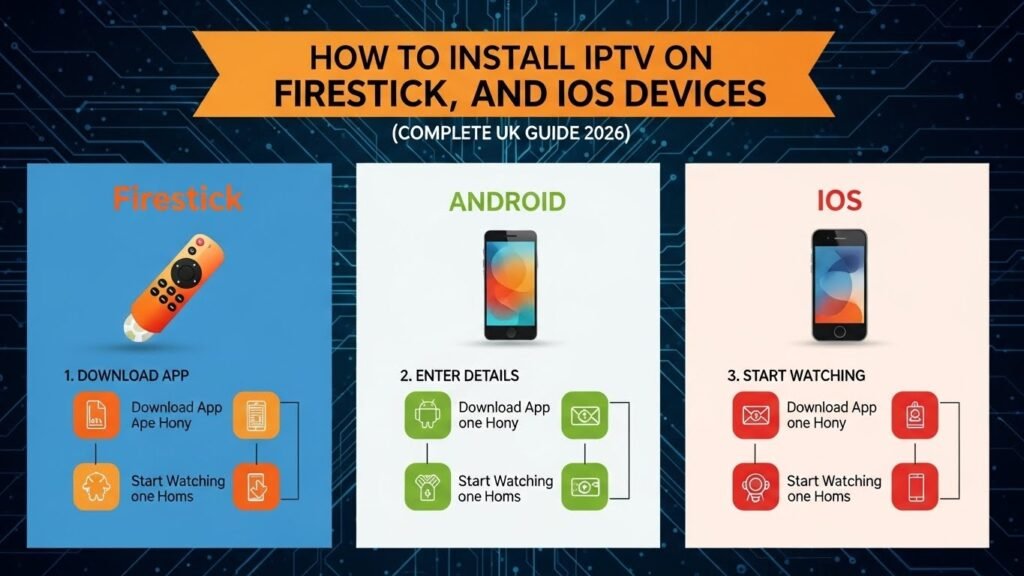 HOW TO INSTALL IPTV ON FIRESTICK, AND IOS DEVICES

(COMPLETE UK GUIDE 2026)

Firestick

1. DOWNLOAD APP

Download App Ape Hony

Start Watching one Homs

ANDROID

2. ENTER DETAILS

Download App one Hony

Start Watching one Homs

IOS

3. START WATCHING

Download App one Hony

Start Watching one Homs